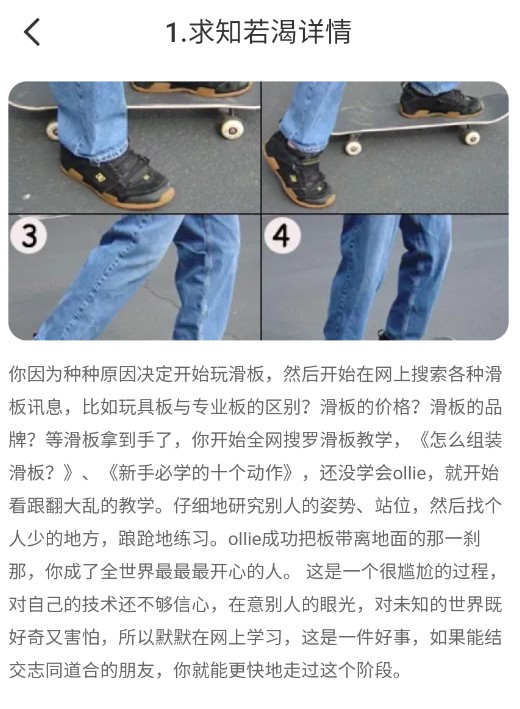 1.求知若渴详情

3

4

你因为种种原因决定开始玩滑板，然后开始在网上搜索各种滑板讯息，比如玩具板与专业板的区别？滑板的价格？滑板的品牌？等滑板拿到手了，你开始全网搜罗滑板教学，《怎么组装滑板？》、《新手必学的十个动作》，还没学会ollie，就开始看跟翻大乱的教学。仔细地研究别人的姿势、站位，然后找个人少的地方，踉跄地练习。ollie成功把板带离地面的那一刹那，你成了全世界最最最开心的人。 这是一个很尴尬的过程，对自己的技术还不够信心，在意别人的眼光，对未知的世界既好奇又害怕，所以默默在网上学习，这是一件好事，如果能结交志同道合的朋友，你就能更快地走过这个阶段。